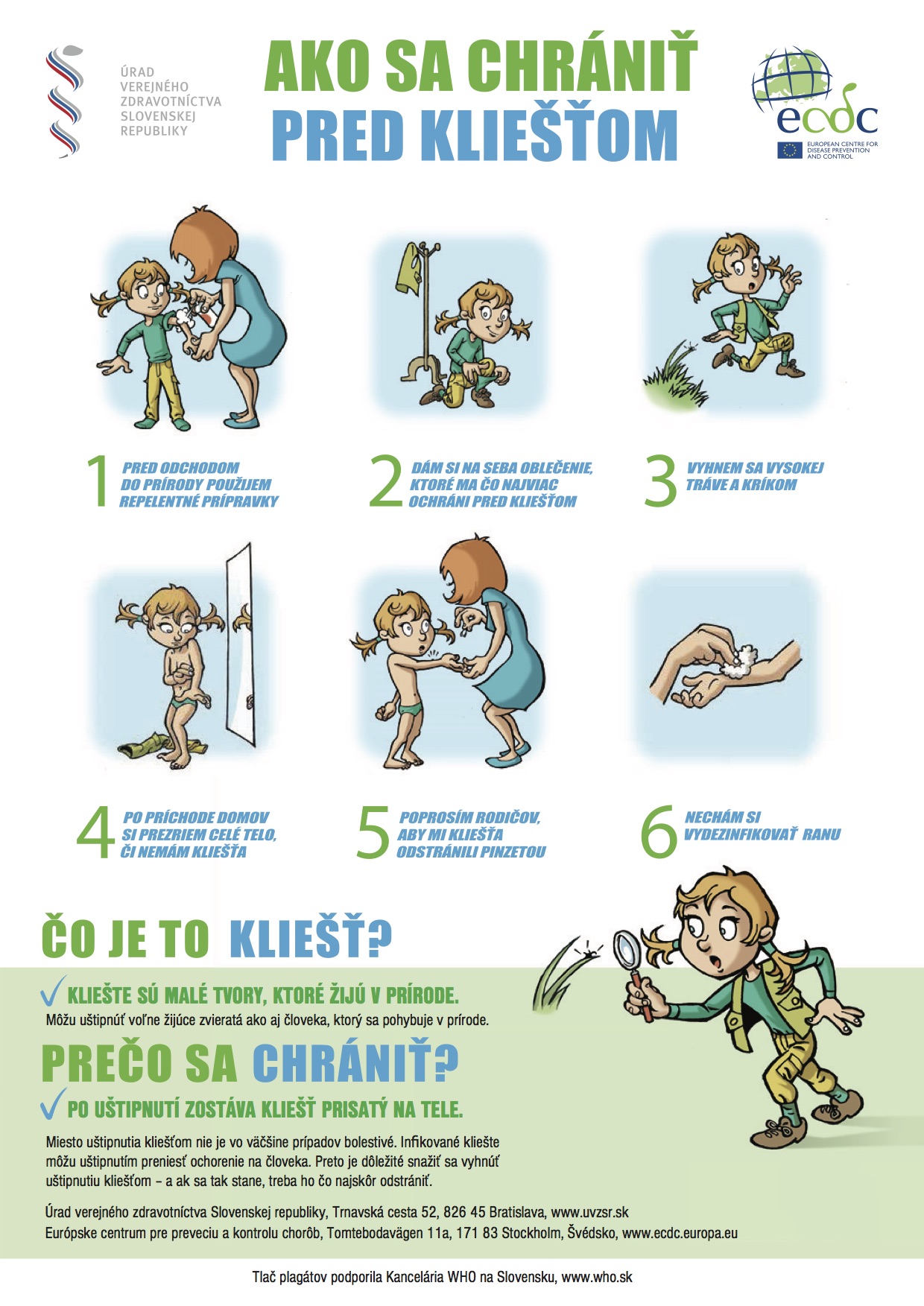 ÚRAD VEREJNÉHO ZDRAVOTNÍCTVA SLOVENSKEJ REPUBLIKY

AKO SA CHRÁNIŤ
PRED KLIEŠŤOM

ecdc
EUROPEAN CENTRE FOR DISEASE PREVENTION AND CONTROL

1 PRED ODCHODOM DO PRÍRODY POUŽIJEM REPELENTNÉ PRÍPRAVKY

2 DÁM SI NA SEBA OBLEČENIE, KTORÉ MA ČO NAJVIAC OCHRÁNI PRED KLIEŠŤOM

3 VYHNEM SA VYSOKEJ TRÁVE A KRÍKOM

4 PO PRÍCHODE DOMOV SI PREZRIEM CELÉ TELO, ČI NEMÁM KLIEŠŤA

5 POPROSÍM RODIČOV, ABY MI KLIEŠŤA ODSTRÁNILI PINZETOU

6 NECHÁM SI VYDEZINFIKOVAŤ RANU

ČO JE TO KLIEŠŤ?

✓ KLIEŠTE SÚ MALÉ TVORY, KTORÉ ŽIJÚ V PRÍRODE.
Môžu uštipnúť voľne žijúce zvieratá ako aj človeka, ktorý sa pohybuje v prírode.

PREČO SA CHRÁNIŤ?

✓ PO UŠTIPNUTÍ ZOSTÁVA KLIEŠŤ PRISATÝ NA TELE.

Miesto uštipnutia kliešťom nie je vo väčšine prípadov bolestivé. Infikované kliešte môžu uštipnutím preniesť ochorenie na človeka. Preto je dôležité snažiť sa vyhnúť uštipnutiu kliešťom – a ak sa tak stane, treba ho čo najskôr odstrániť.

Úrad verejného zdravotníctva Slovenskej republiky, Trnavská cesta 52, 826 45 Bratislava, www.uvzsr.sk
Európske centrum pre preveciu a kontrolu chorôb, Tomtebodavägen 11a, 171 83 Stockholm, Švédsko, www.ecdc.europa.eu

Tlač plagátov podporila Kancelária WHO na Slovensku, www.who.sk